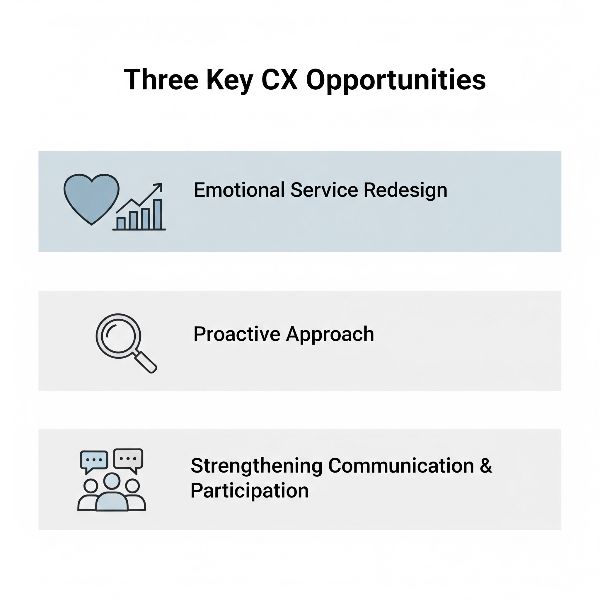 Three Key CX Opportunities

Emotional Service Redesign

Proactive Approach

Strengthening Communication & Participation